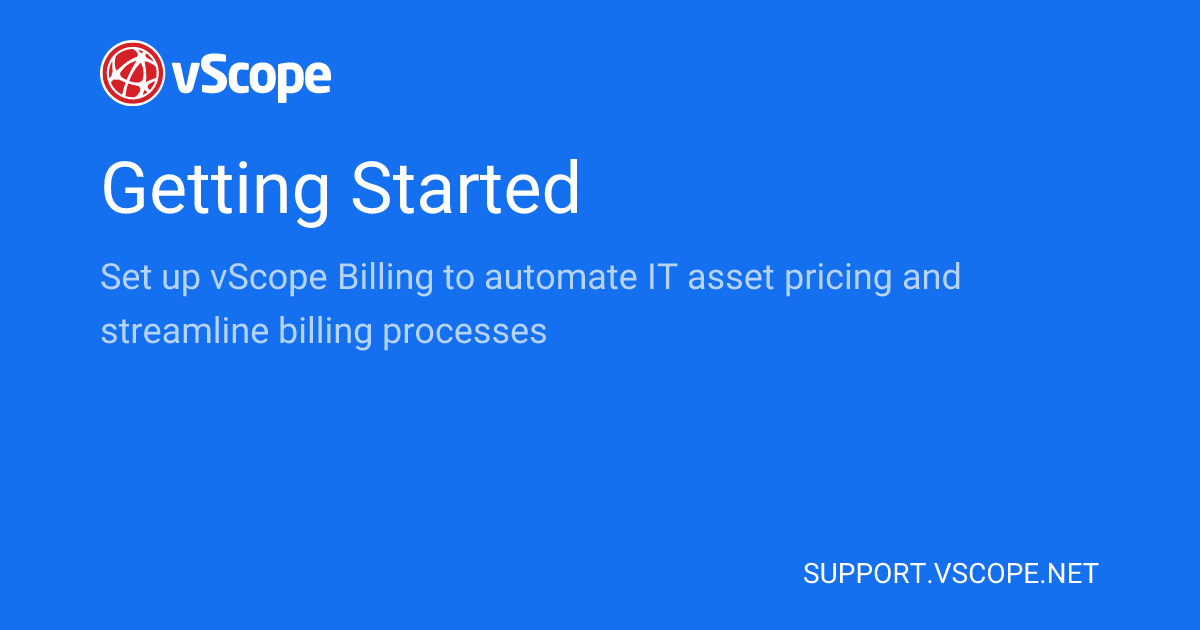 vScope

Getting Started

Set up vScope Billing to automate IT asset pricing and streamline billing processes

SUPPORT.VSCOPE.NET